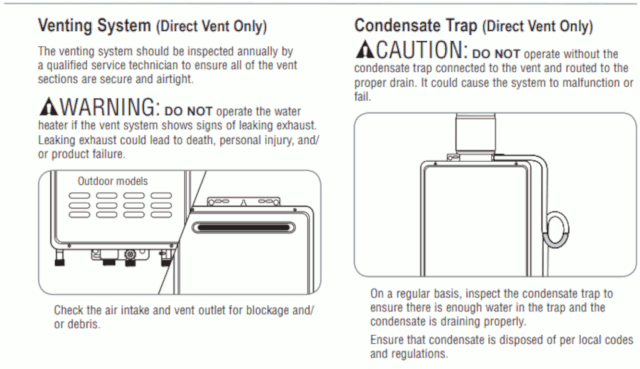 Venting System (Direct Vent Only)

The venting system should be inspected annually by a qualified service technician to ensure all of the vent sections are secure and airtight.

WARNING: DO NOT operate the water heater if the vent system shows signs of leaking exhaust. Leaking exhaust could lead to death, personal injury, and/or product failure.

Outdoor models

Check the air intake and vent outlet for blockage and/or debris.

Condensate Trap (Direct Vent Only)

CAUTION: DO NOT operate without the condensate trap connected to the vent and routed to the proper drain. It could cause the system to malfunction or fail.

On a regular basis, inspect the condensate trap to ensure there is enough water in the trap and the condensate is draining properly.

Ensure that condensate is disposed of per local codes and regulations.