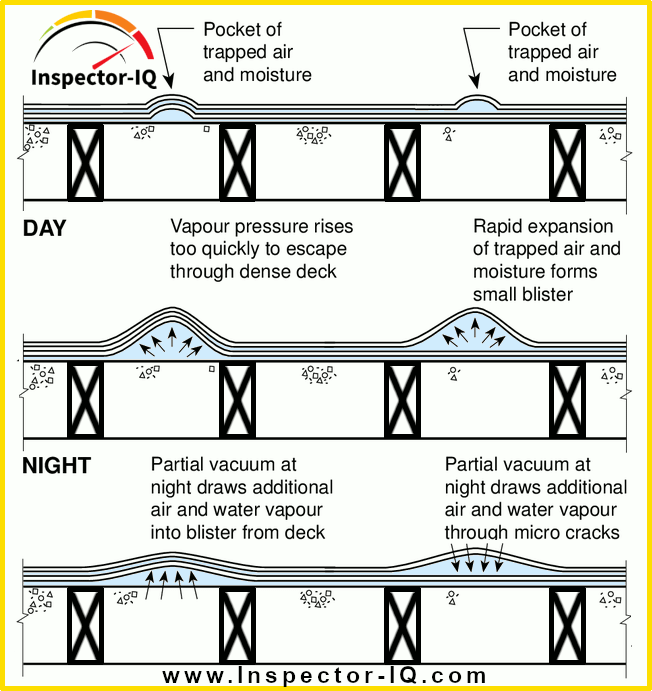 Inspector-IQ

Pocket of trapped air and moisture

Pocket of trapped air and moisture

DAY

Vapour pressure rises too quickly to escape through dense deck

Rapid expansion of trapped air and moisture forms small blister

NIGHT

Partial vacuum at night draws additional air and water vapour into blister from deck

Partial vacuum at night draws additional air and water vapour through micro cracks

www.Inspector-IQ.com